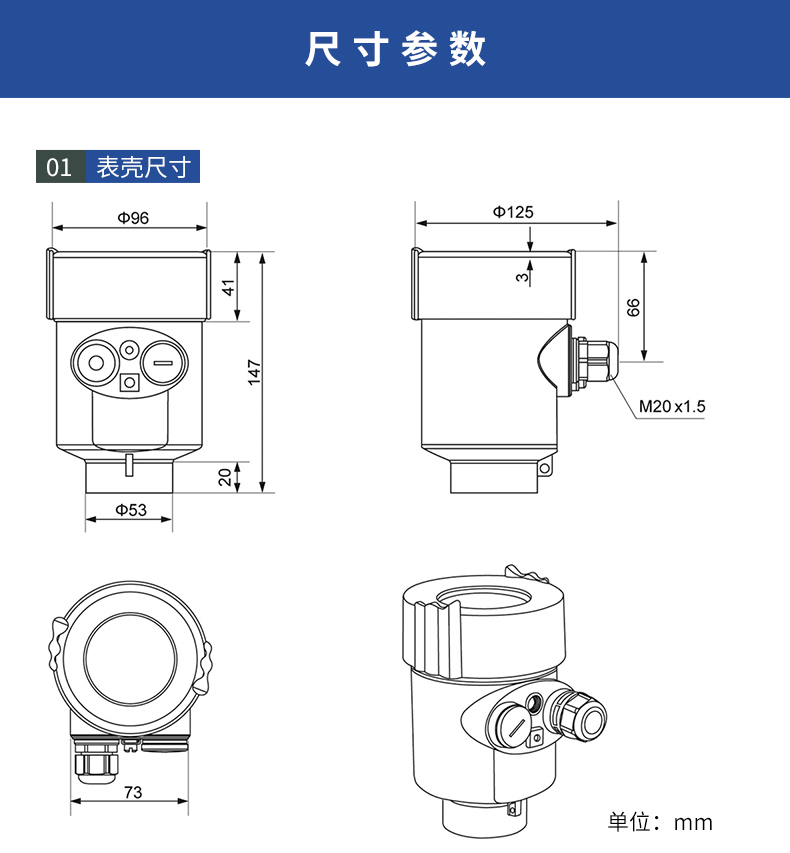 尺寸参数

01 表壳尺寸

Φ96

41

147

20

Φ53

Φ125

3

66

M20 x1.5

73

单位：mm