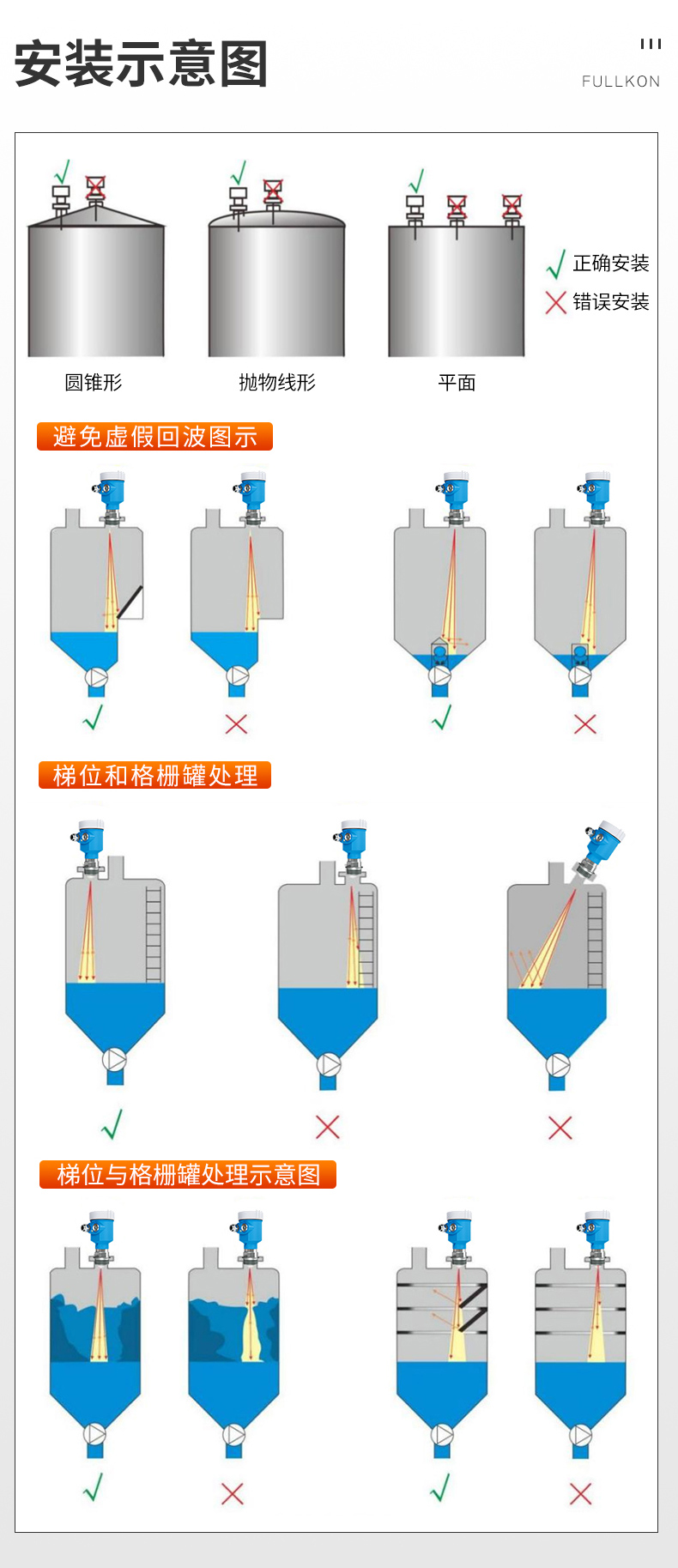 安装示意图

FULLKON

正确安装
错误安装

圆锥形　抛物线形　平面

避免虚假回波图示

梯位和格栅罐处理

梯位与格栅罐处理示意图